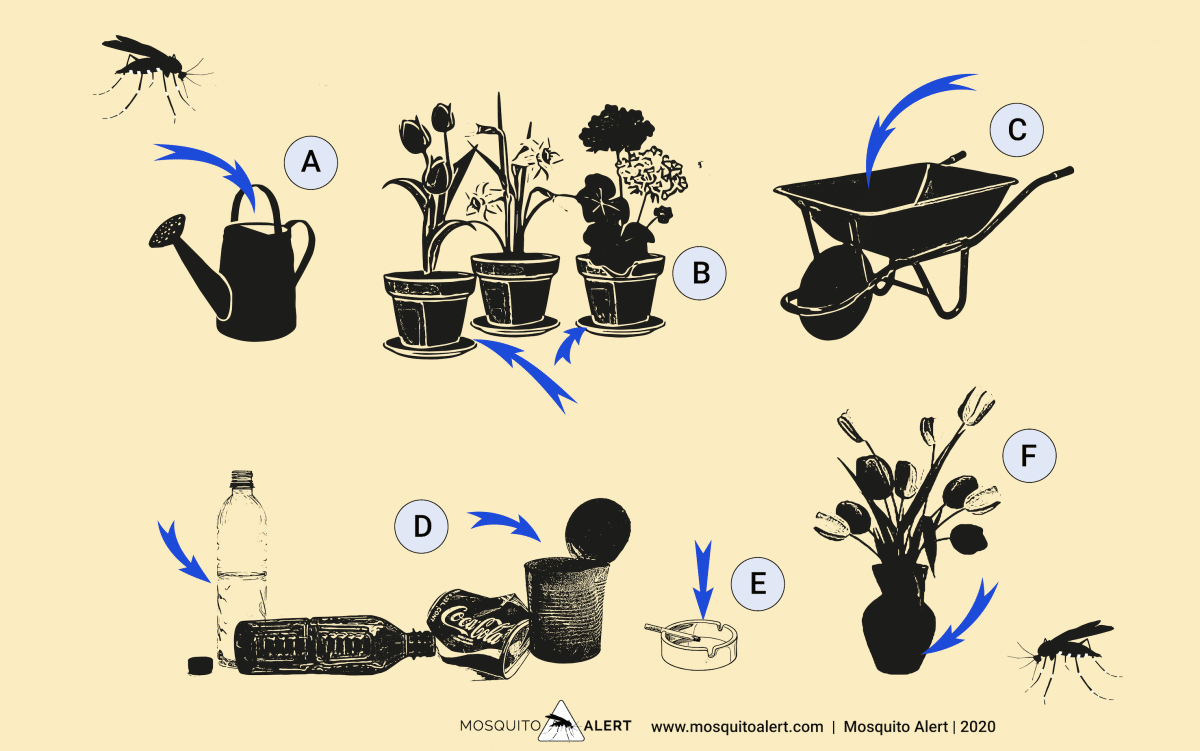 A

B

C

D

E

F

Coca-Cola

MOSQUITO ALERT www.mosquitoalert.com | Mosquito Alert | 2020